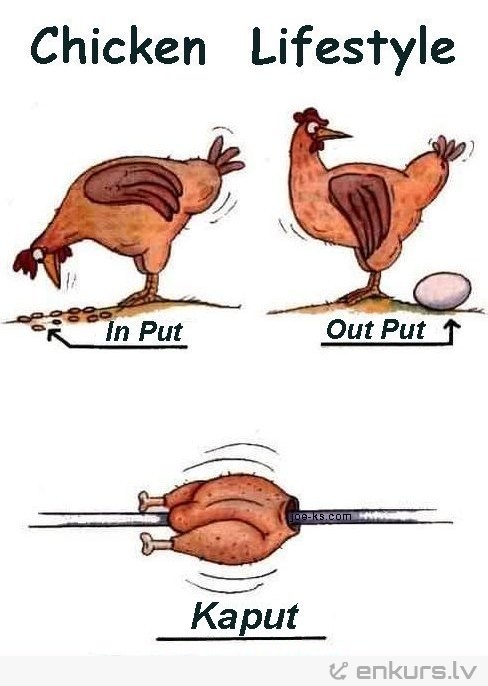 Chicken Lifestyle

In Put

Out Put

joe-ks.com

Kaput

enkurs.lv